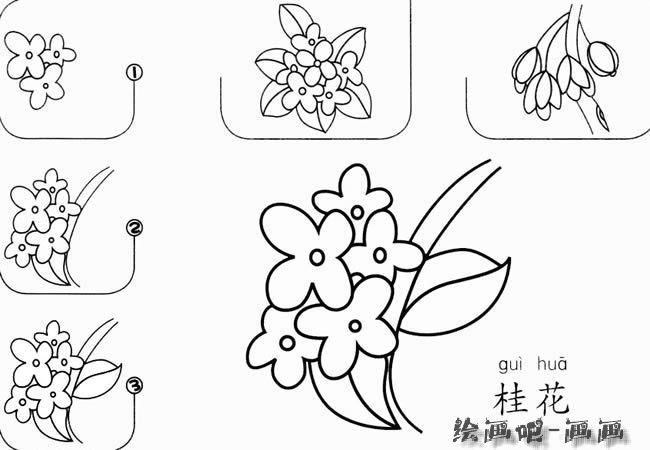 ①

②

③

guì huā
桂花

绘画吧-画画