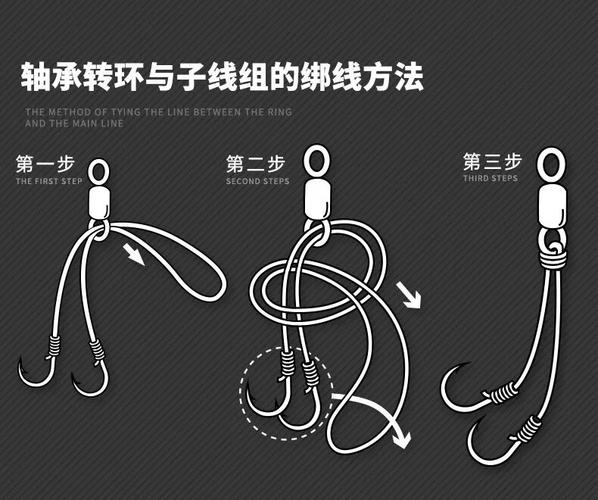 轴承转环与子线组的绑线方法

THE METHOD OF TYING THE LINE BETWEEN THE RING AND THE MAIN LINE

第一步
THE FIRST STEP

第二步
SECOND STEPS

第三步
THIRD STEPS