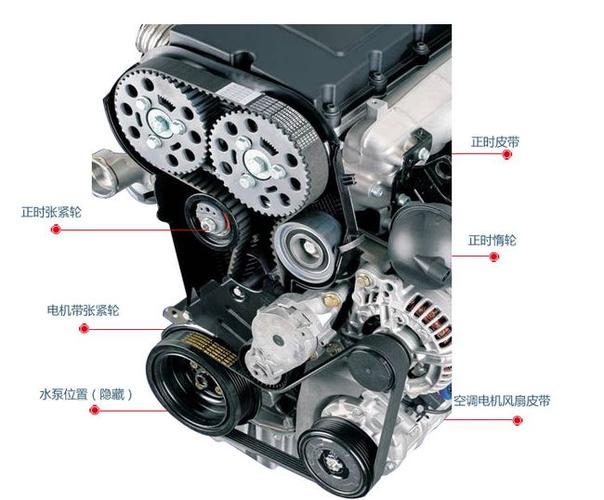 正时皮带

正时张紧轮

正时惰轮

电机带张紧轮

水泵位置（隐藏）

空调电机风扇皮带