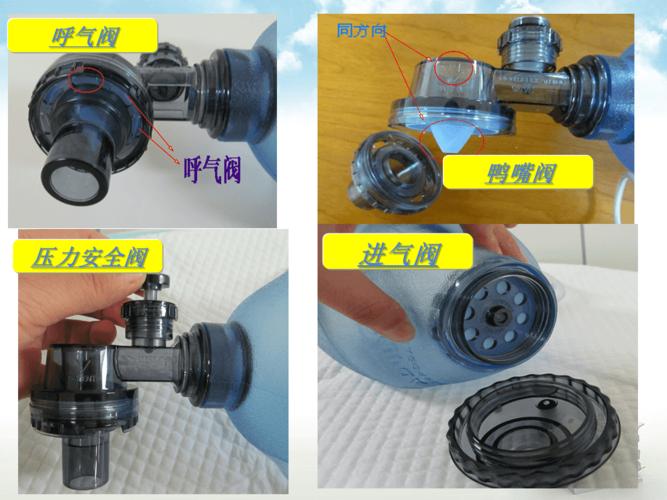 呼气阀

呼气阀

同方向

鸭嘴阀

压力安全阀

进气阀