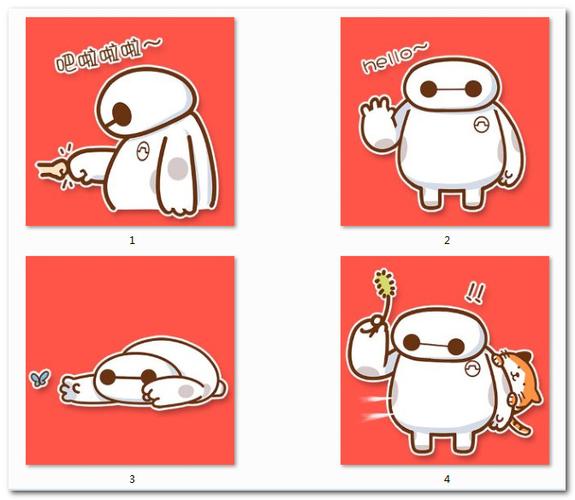 吧啦啦啦~

1

hello~

2

3

!!

4