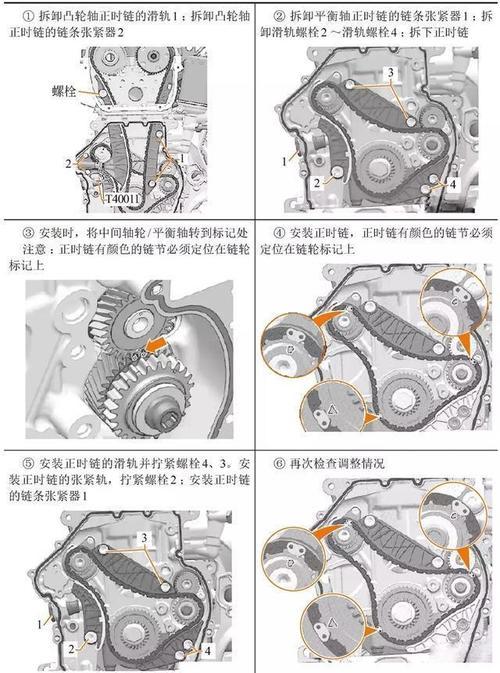 ① 拆卸凸轮轴正时链的滑轨1；拆卸凸轮轴正时链的链条张紧器2

螺栓

2

1

T40011

② 拆卸平衡轴正时链的链条张紧器1；拆卸滑轨螺栓2～滑轨螺栓4；拆下正时链

3

1

2

4

③ 安装时，将中间轴轮/平衡轴转到标记处
注意：正时链有颜色的链节必须定位在链轮标记上

④ 安装正时链，正时链有颜色的链节必须定位在链轮标记上

⑤ 安装正时链的滑轨并拧紧螺栓4、3。安装正时链的张紧轨，拧紧螺栓2；安装正时链的链条张紧器1

3

1

2

4

⑥ 再次检查调整情况