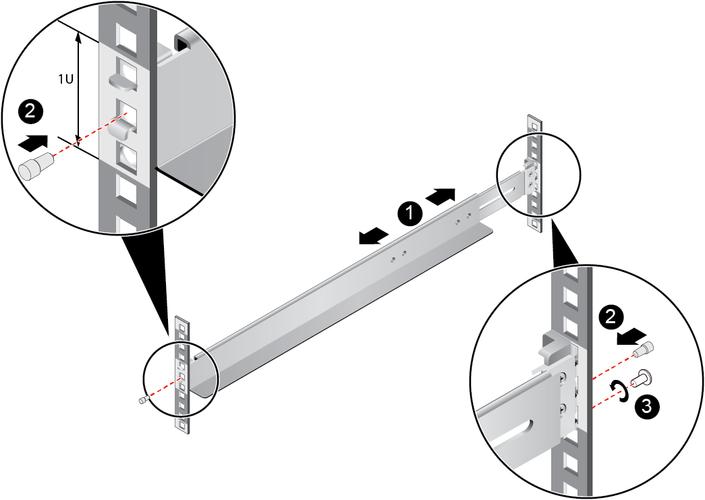 1U
2
1
2
3