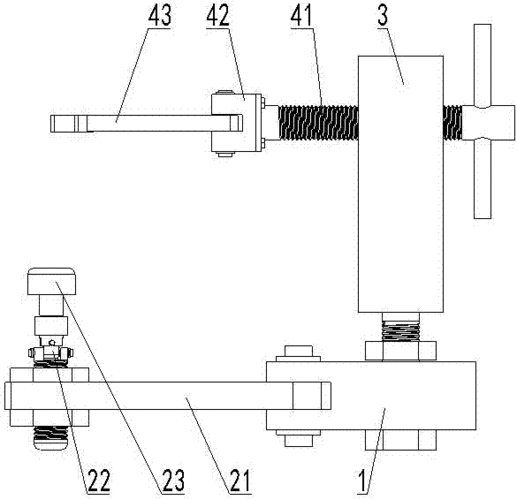 43
42
41
3
22
23
21
1