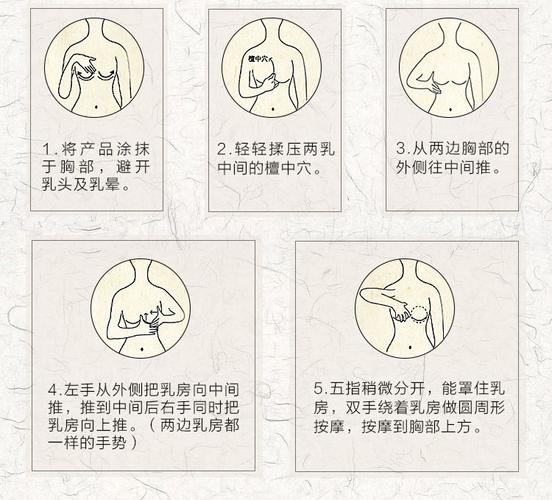 1.将产品涂抹于胸部，避开乳头及乳晕。

檀中穴

2.轻轻揉压两乳中间的檀中穴。

3.从两边胸部的外侧往中间推。

4.左手从外侧把乳房向中间推，推到中间后右手同时把乳房向上推。（两边乳房都一样的手势）

5.五指稍微分开，能罩住乳房，双手绕着乳房做圆周形按摩，按摩到胸部上方。