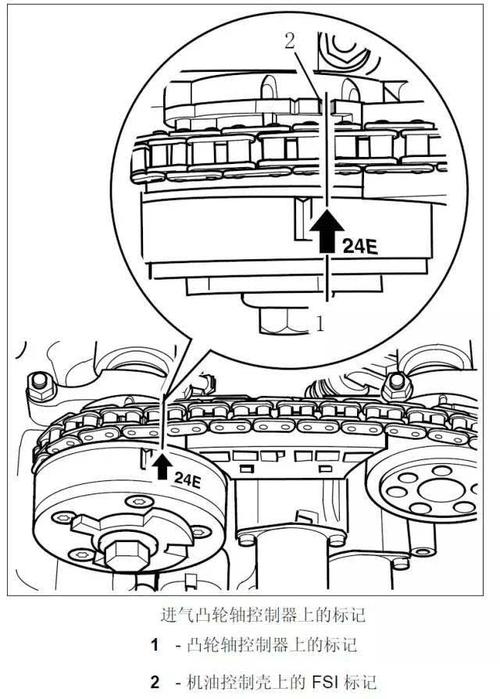 2

24E

1

24E

进气凸轮轴控制器上的标记

1 - 凸轮轴控制器上的标记

2 - 机油控制壳上的 FSI 标记