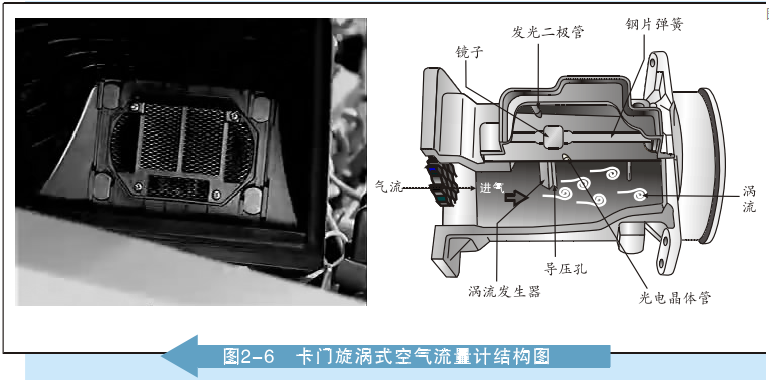 发光二极管

钢片弹簧

镜子

气流

进气

涡流

导压孔

涡流发生器

光电晶体管

图2-6　卡门旋涡式空气流量计结构图