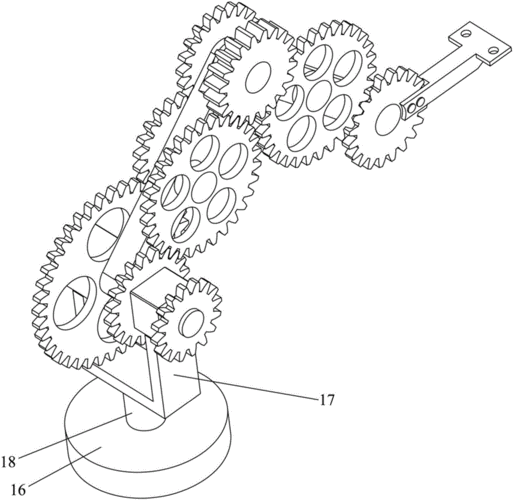 17
18
16