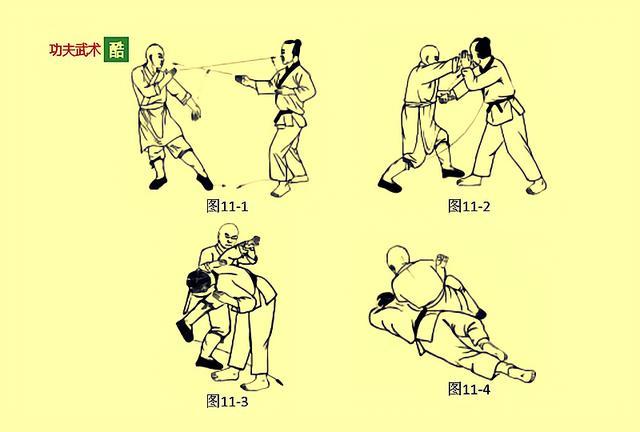 功夫武术 酷

图11-1

图11-2

图11-3

图11-4