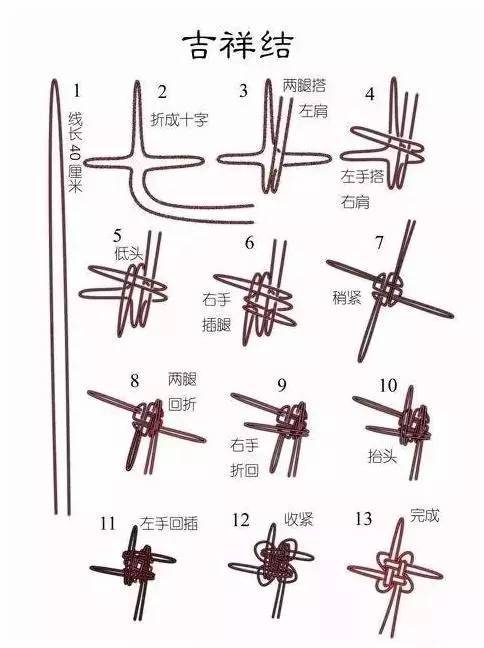 吉祥结

1
线长40厘米

2
折成十字

3
两腿搭左肩

4
左手搭右肩

5
低头

6
右手插腿

7
稍紧

8
两腿回折

9
右手折回

10
抬头

11
左手回插

12
收紧

13
完成