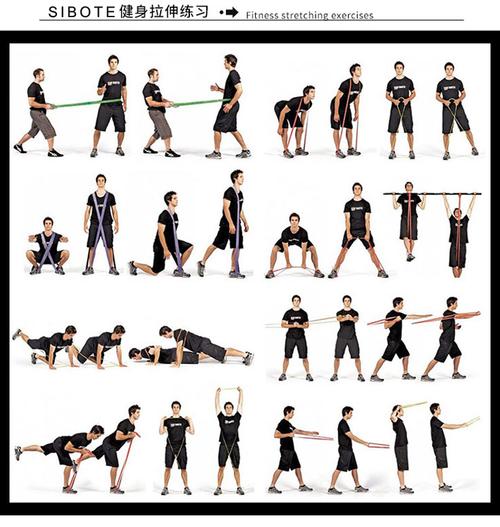 SIBOTE健身拉伸练习 Fitness stretching exercises