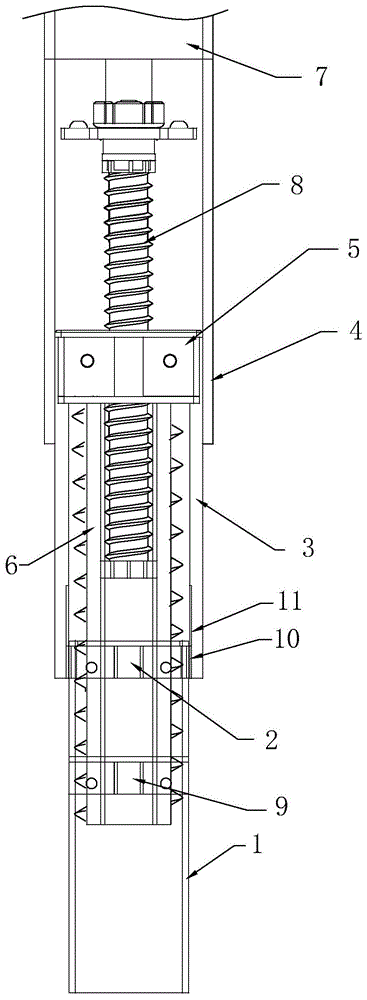 7
8
5
4
3
6
11
10
2
9
1