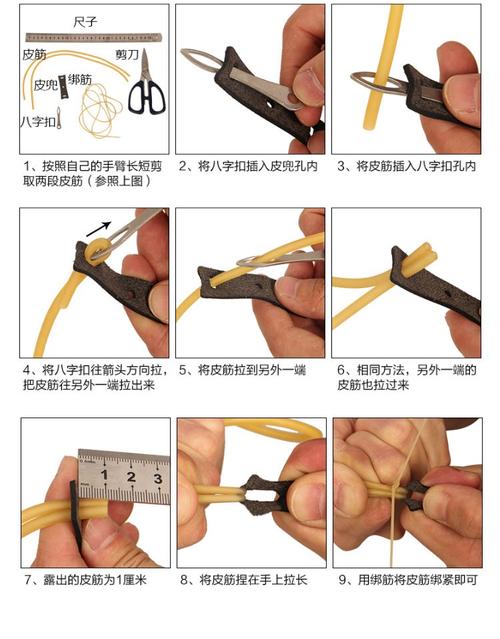 尺子
皮筋
剪刀
皮兜
绑筋
八字扣

1、按照自己的手臂长短剪取两段皮筋（参照上图）

2、将八字扣插入皮兜孔内

3、将皮筋插入八字扣孔内

4、将八字扣往箭头方向拉，把皮筋往另外一端拉出来

5、将皮筋拉到另外一端

6、相同方法，另外一端的皮筋也拉过来

1 2 3

7、露出的皮筋为1厘米

8、将皮筋捏在手上拉长

9、用绑筋将皮筋绑紧即可