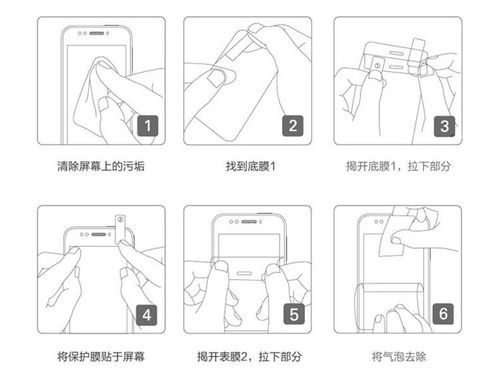 1

清除屏幕上的污垢

2

找到底膜1

①

3

揭开底膜1，拉下部分

②

4

将保护膜贴于屏幕

5

揭开表膜2，拉下部分

6

将气泡去除