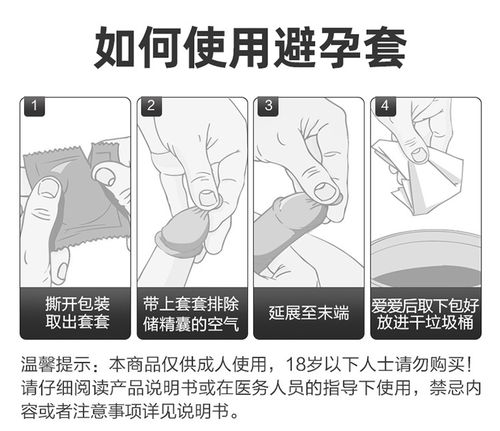 如何使用避孕套

1
撕开包装
取出套套

2
带上套套排除
储精囊的空气

3
延展至末端

4
爱爱后取下包好
放进干垃圾桶

温馨提示：本商品仅供成人使用，18岁以下人士请勿购买！请仔细阅读产品说明书或在医务人员的指导下使用，禁忌内容或者注意事项详见说明书。