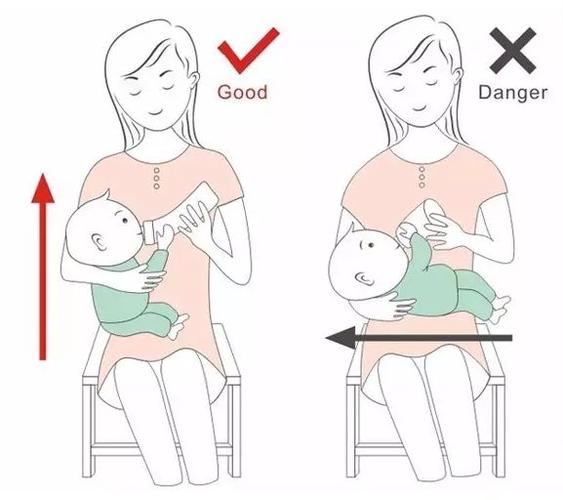 Good

Danger