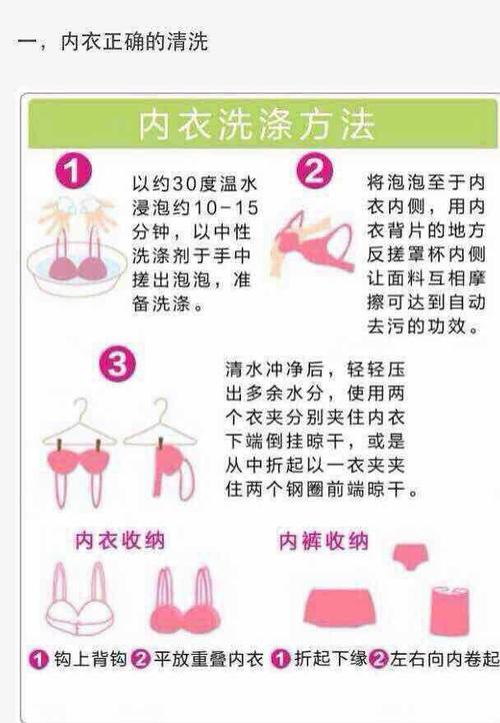 一，内衣正确的清洗

内衣洗涤方法

1

以约30度温水浸泡约10-15分钟，以中性洗涤剂于手中搓出泡泡，准备洗涤。

2

将泡泡至于内衣内侧，用内衣背片的地方反搓罩杯内侧让面料互相摩擦可达到自动去污的功效。

3

清水冲净后，轻轻压出多余水分，使用两个衣夹分别夹住内衣下端倒挂晾干，或是从中折起以一衣夹夹住两个钢圈前端晾干。

内衣收纳

内裤收纳

1 钩上背钩 2 平放重叠内衣 1 折起下缘 2 左右向内卷起