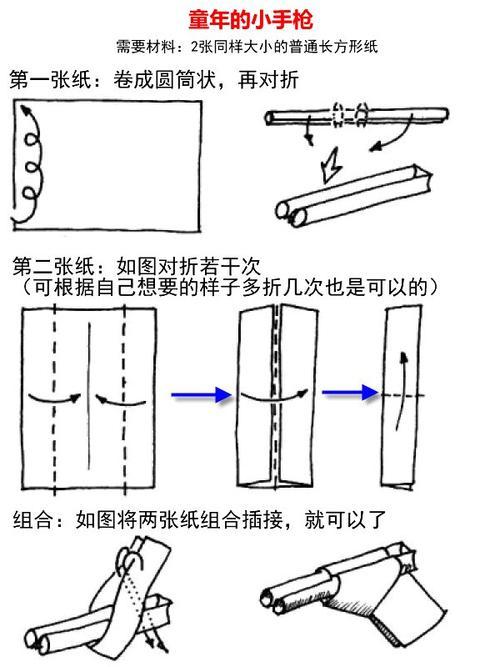 童年的小手枪

需要材料：2张同样大小的普通长方形纸

第一张纸：卷成圆筒状，再对折

第二张纸：如图对折若干次
（可根据自己想要的样子多折几次也是可以的）

组合：如图将两张纸组合插接，就可以了