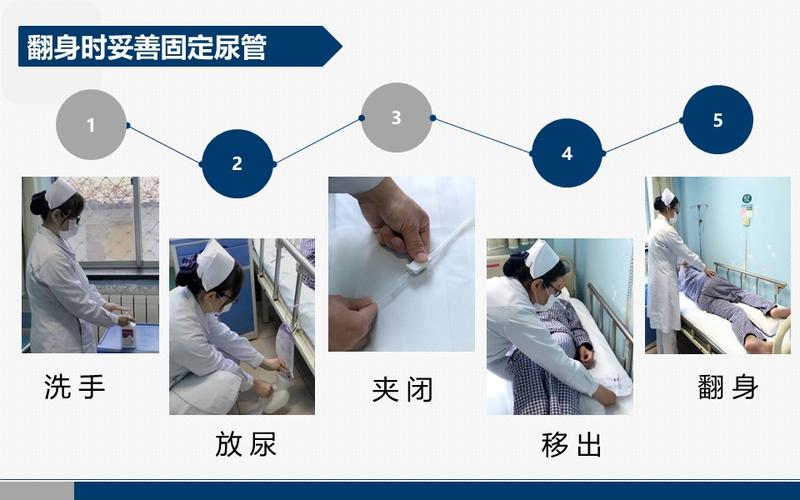 翻身时妥善固定尿管

1

2

3

4

5

洗手

放尿

夹闭

移出

翻身