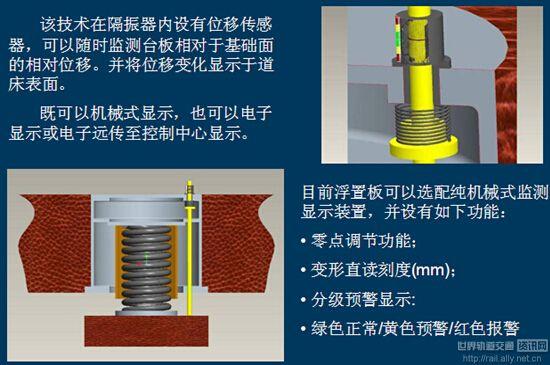 该技术在隔振器内设有位移传感器，可以随时监测台板相对于基础面的相对位移。并将位移变化显示于道床表面。

既可以机械式显示，也可以电子显示或电子远传至控制中心显示。

目前浮置板可以选配纯机械式监测显示装置，并设有如下功能：

• 零点调节功能；

• 变形直读刻度(mm)；

• 分级预警显示:

• 绿色正常/黄色预警/红色报警

世界轨道交通 资讯网
http://rail.ally.net.cn