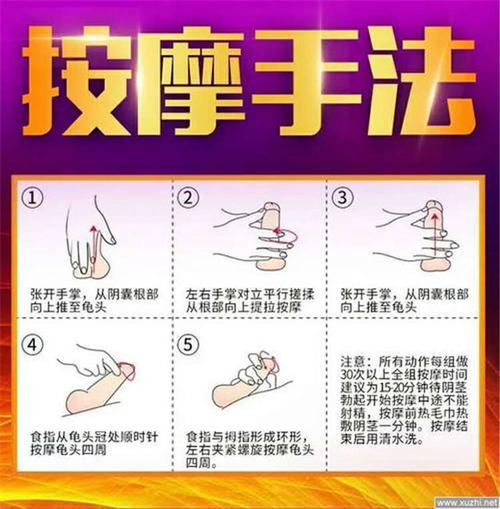 按摩手法

①
张开手掌，从阴囊根部向上推至龟头

②
左右手掌对立平行搓揉从根部向上提拉按摩

③
张开手掌，从阴囊根部向上推至龟头

④
食指从龟头冠处顺时针按摩龟头四周

⑤
食指与拇指形成环形，左右夹紧螺旋按摩龟头四周。

注意：所有动作每组做30次以上全组按摩时间建议为15-20分钟待阴茎勃起开始按摩中途不能射精，按摩前热毛巾热敷阴茎一分钟。按摩结束后用清水洗。

www.xuzhi.net