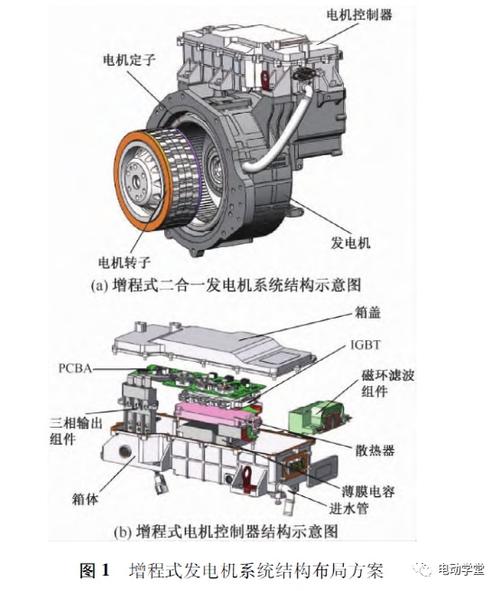 电机控制器
电机定子
发电机
电机转子
(a) 增程式二合一发电机系统结构示意图

箱盖
IGBT
PCBA
磁环滤波组件
三相输出组件
散热器
箱体
薄膜电容
进水管
(b) 增程式电机控制器结构示意图

图 1 增程式发电机系统结构布局方案

电动学堂