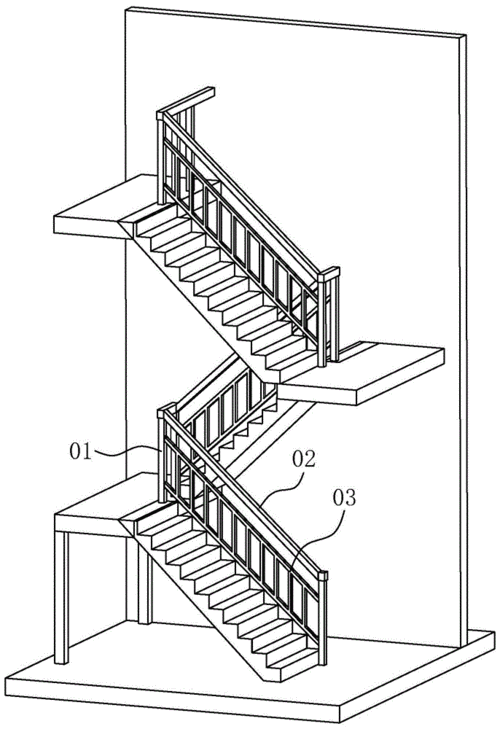 01
02
03