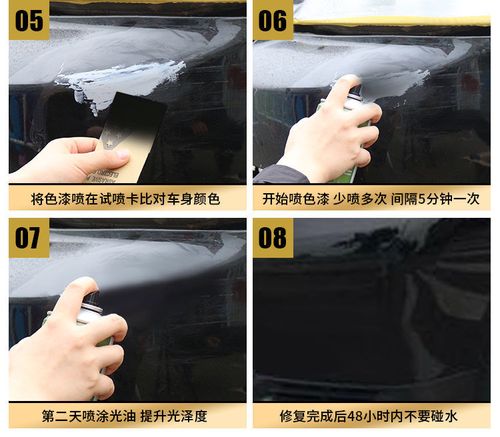 05

将色漆喷在试喷卡比对车身颜色

06

开始喷色漆 少喷多次 间隔5分钟一次

07

第二天喷涂光油 提升光泽度

08

修复完成后48小时内不要碰水