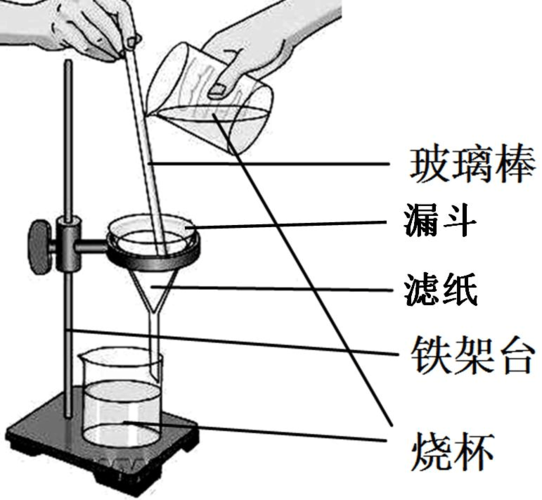 玻璃棒
漏斗
滤纸
铁架台
烧杯