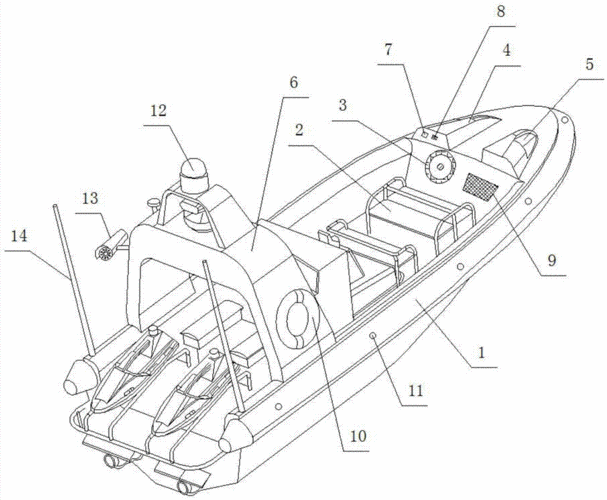 8
7
4
5
6
3
12
2
13
14
9
1
11
10