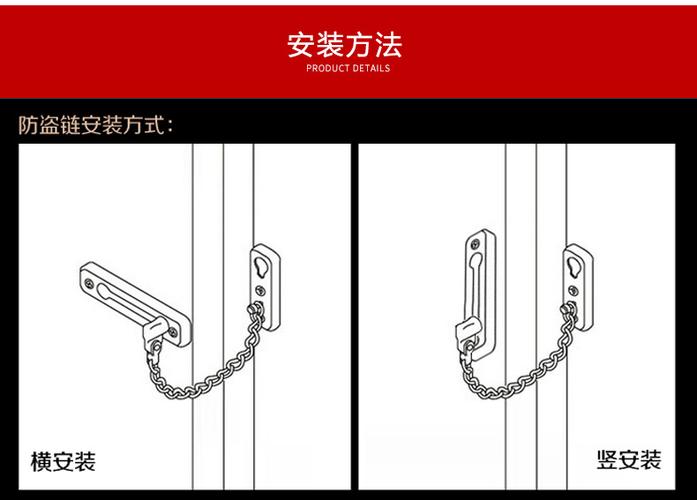 安装方法
PRODUCT DETAILS

防盗链安装方式：

横安装

竖安装