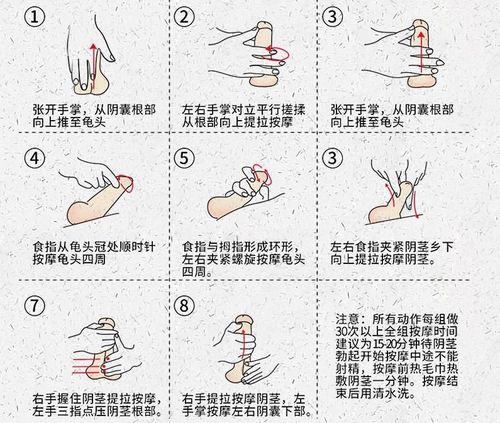 ①

张开手掌，从阴囊根部向上推至龟头

②

左右手掌对立平行搓揉从根部向上提拉按摩

③

张开手掌，从阴囊根部向上推至龟头

④

食指从龟头冠处顺时针按摩龟头四周

⑤

食指与拇指形成环形，左右夹紧螺旋按摩龟头四周。

③

左右食指夹紧阴茎乡下向上提拉按摩阴茎。

⑦

右手握住阴茎提拉按摩，左手三指点压阴茎根部。

⑧

右手提拉按摩阴茎，左手掌按摩左右阴囊下部。

注意：所有动作每组做30次以上全组按摩时间建议为15-20分钟待阴茎勃起开始按摩中途不能射精，按摩前热毛巾热敷阴茎一分钟。按摩结束后用清水洗。