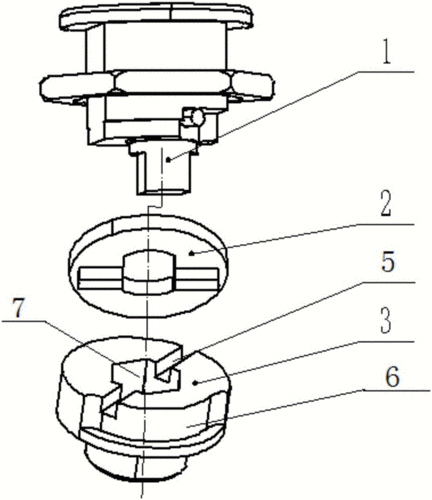 1
2
5
7
3
6