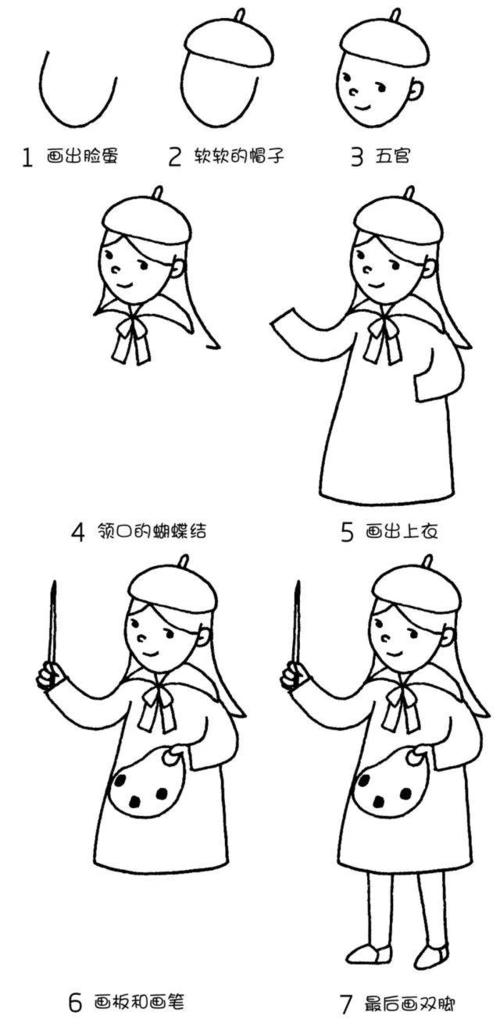 1 画出脸蛋

2 软软的帽子

3 五官

4 领口的蝴蝶结

5 画出上衣

6 画板和画笔

7 最后画双脚