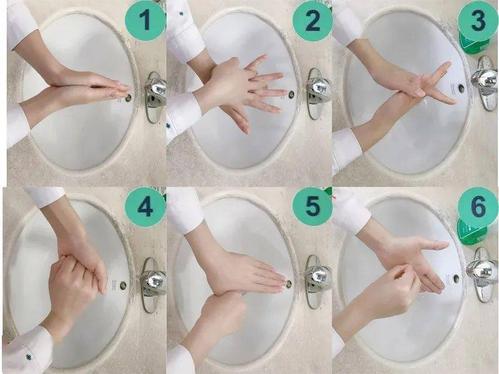 1

2

3

4

5

6