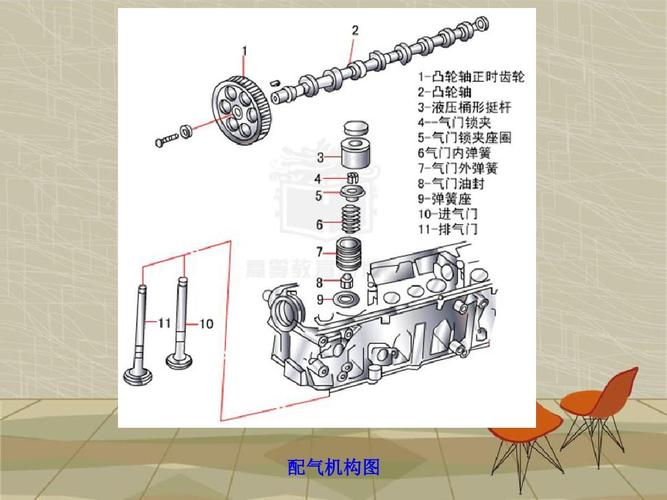 1
2
1-凸轮轴正时齿轮
2-凸轮轴
3-液压桶形挺杆
4--气门锁夹
5-气门锁夹座圈
6气门内弹簧
7-气门外弹簧
8-气门油封
9-弹簧座
10-进气门
11-排气门
3
4
5
6
7
8
9
11
10

配气机构图