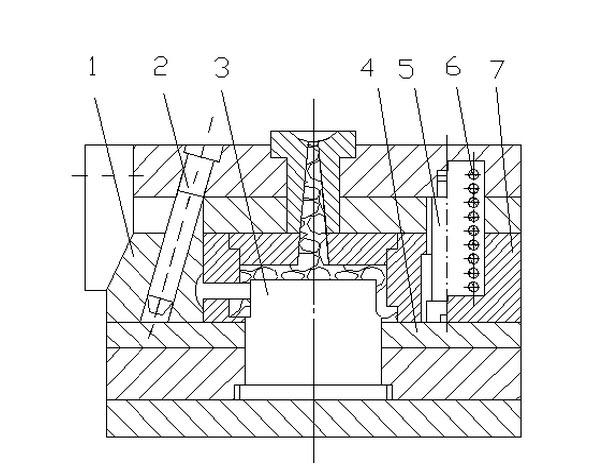 1 2 3 4 5 6 7