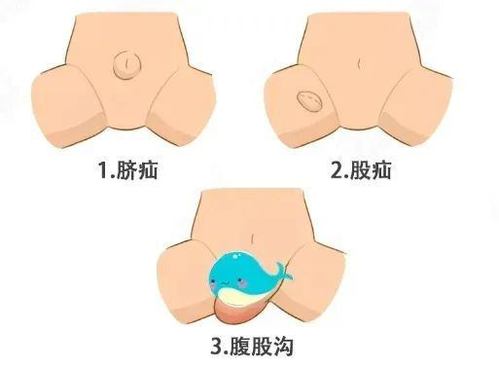 1.脐疝

2.股疝

3.腹股沟