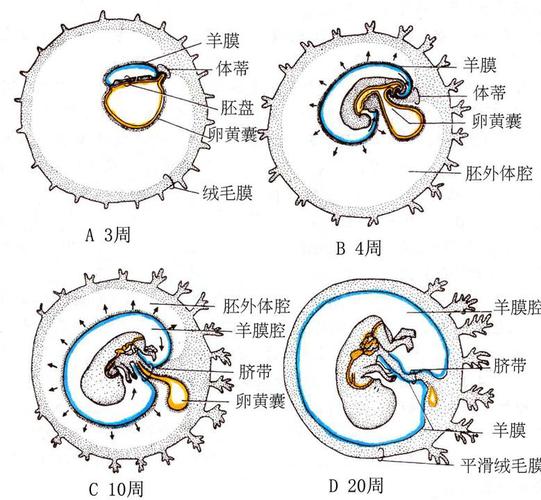 羊膜
体蒂
胚盘
卵黄囊
绒毛膜
A 3周

羊膜
体蒂
卵黄囊
胚外体腔
B 4周

胚外体腔
羊膜腔
脐带
卵黄囊
C 10周

羊膜腔
脐带
羊膜
平滑绒毛膜
D 20周