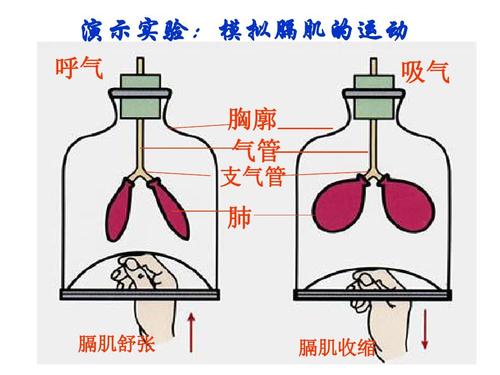 演示实验：模拟膈肌的运动

呼气

吸气

胸廓

气管

支气管

肺

膈肌舒张

膈肌收缩