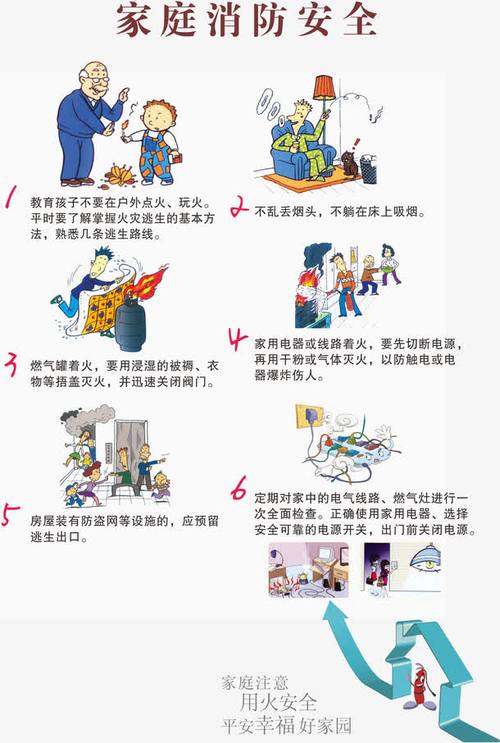 家庭消防安全

1
教育孩子不要在户外点火、玩火。平时要了解掌握火灾逃生的基本方法，熟悉几条逃生路线。

2
不乱丢烟头，不躺在床上吸烟。

3
燃气罐着火，要用浸湿的被褥、衣物等捂盖灭火，并迅速关闭阀门。

4
家用电器或线路着火，要先切断电源，再用干粉或气体灭火，以防触电或电器爆炸伤人。

5
房屋装有防盗网等设施的，应预留逃生出口。

6
定期对家中的电气线路、燃气灶进行一次全面检查。正确使用家用电器、选择安全可靠的电源开关，出门前关闭电源。

家庭注意
用火安全
平安幸福好家园