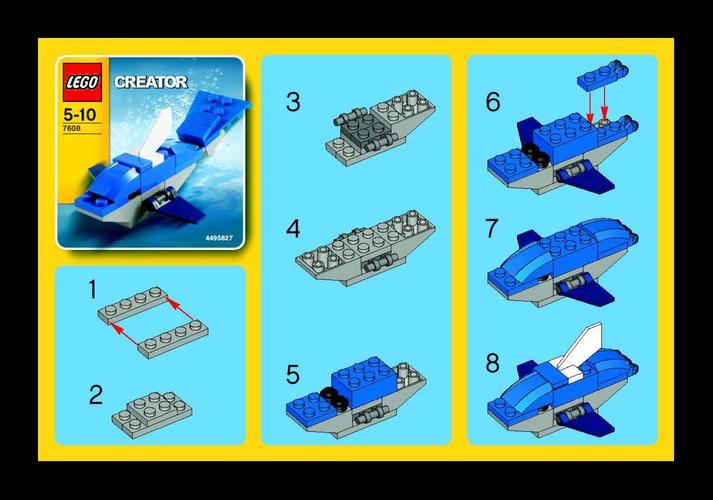 LEGO CREATOR
5-10
7608
4495827

1

2

3

4

5

6

7

8