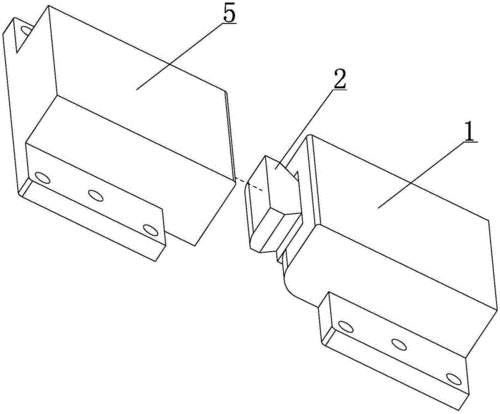 5
2
1