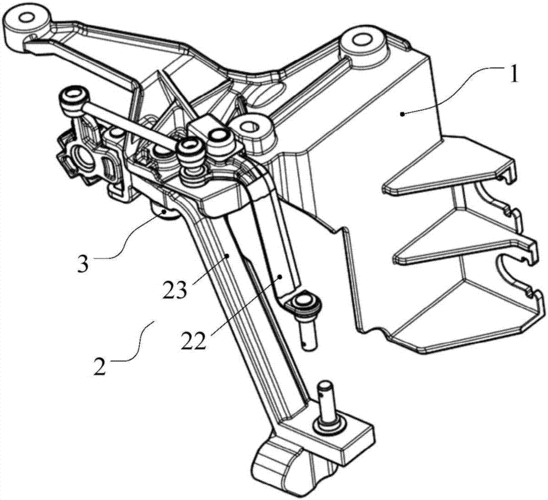 1
3
23
22
2