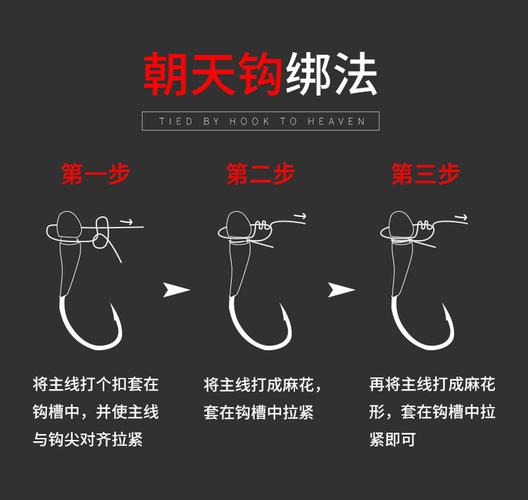 朝天钩绑法

TIED BY HOOK TO HEAVEN

第一步

将主线打个扣套在钩槽中，并使主线与钩尖对齐拉紧

第二步

将主线打成麻花，套在钩槽中拉紧

第三步

再将主线打成麻花形，套在钩槽中拉紧即可