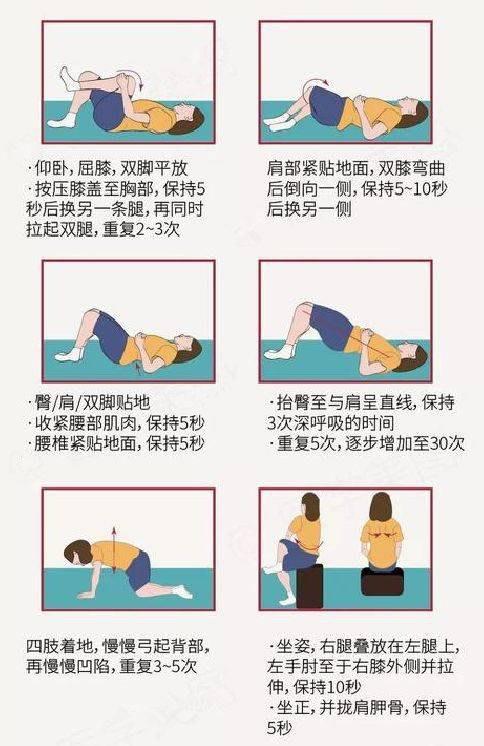 ·仰卧，屈膝，双脚平放
·按压膝盖至胸部，保持5秒后换另一条腿，再同时拉起双腿，重复2~3次

肩部紧贴地面，双膝弯曲后倒向一侧，保持5~10秒后换另一侧

·臀/肩/双脚贴地
·收紧腰部肌肉，保持5秒
·腰椎紧贴地面，保持5秒

·抬臀至与肩呈直线，保持3次深呼吸的时间
·重复5次，逐步增加至30次

四肢着地，慢慢弓起背部，再慢慢凹陷，重复3~5次

·坐姿，右腿叠放在左腿上，左手肘至于右膝外侧并拉伸，保持10秒
·坐正，并拢肩胛骨，保持5秒