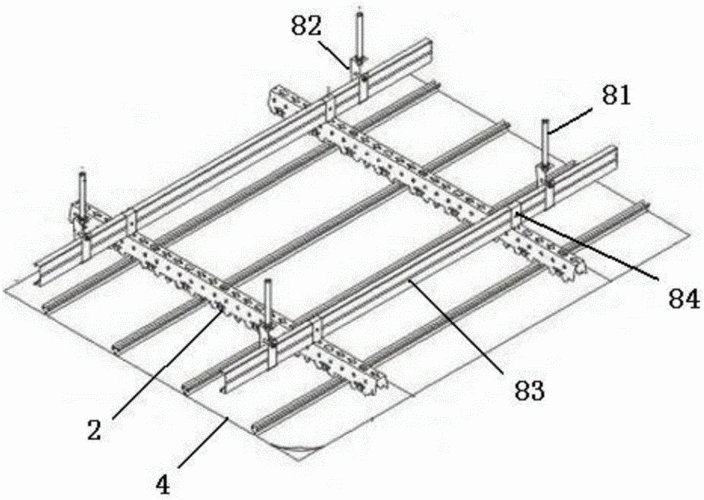 82
81
84
83
2
4