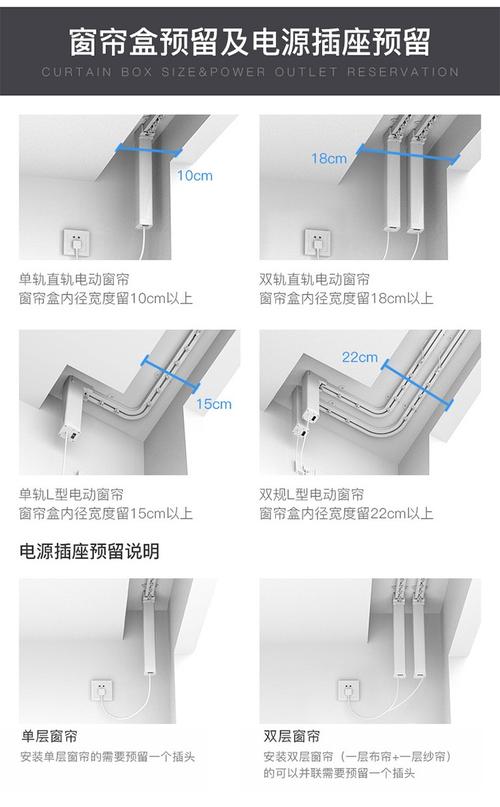 窗帘盒预留及电源插座预留

CURTAIN BOX SIZE&POWER OUTLET RESERVATION

10cm

单轨直轨电动窗帘
窗帘盒内径宽度留10cm以上

18cm

双轨直轨电动窗帘
窗帘盒内径宽度留18cm以上

15cm

单轨L型电动窗帘
窗帘盒内径宽度留15cm以上

22cm

双规L型电动窗帘
窗帘盒内径宽度留22cm以上

电源插座预留说明

单层窗帘
安装单层窗帘的需要预留一个插头

双层窗帘
安装双层窗帘（一层布帘+一层纱帘）的可以并联需要预留一个插头