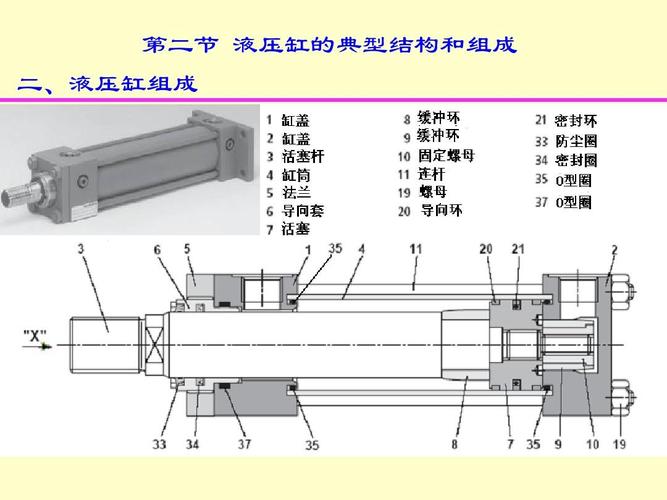 第二节 液压缸的典型结构和组成

二、液压缸组成

1 缸盖
2 缸盖
3 活塞杆
4 缸筒
5 法兰
6 导向套
7 活塞

8 缓冲环
9 缓冲环
10 固定螺母
11 连杆
19 螺母
20 导向环

21 密封环
33 防尘圈
34 密封圈
35 O型圈
37 O型圈

3 6 5 1 35 4 11 20 21 2

"X"

33 34 37 35 8 7 35 9 10 19