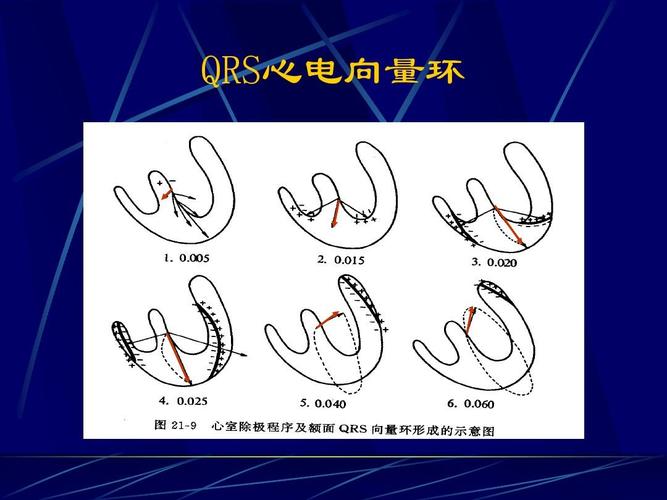 QRS心电向量环

1. 0.005

2. 0.015

3. 0.020

4. 0.025

5. 0.040

6. 0.060

图 21-9 心室除极程序及额面 QRS 向量环形成的示意图